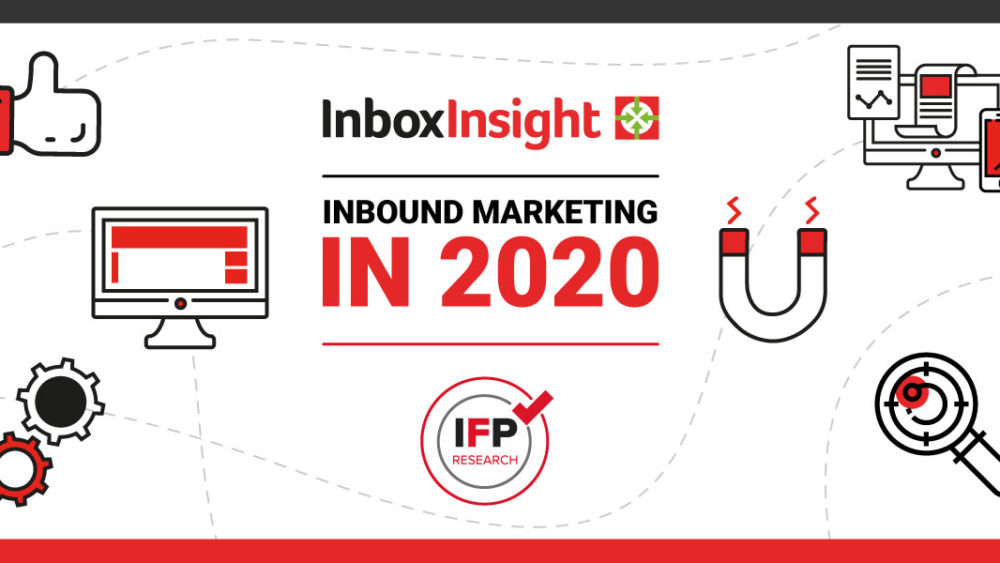 InboxInsight

INBOUND MARKETING

IN 2020

IFP
RESEARCH