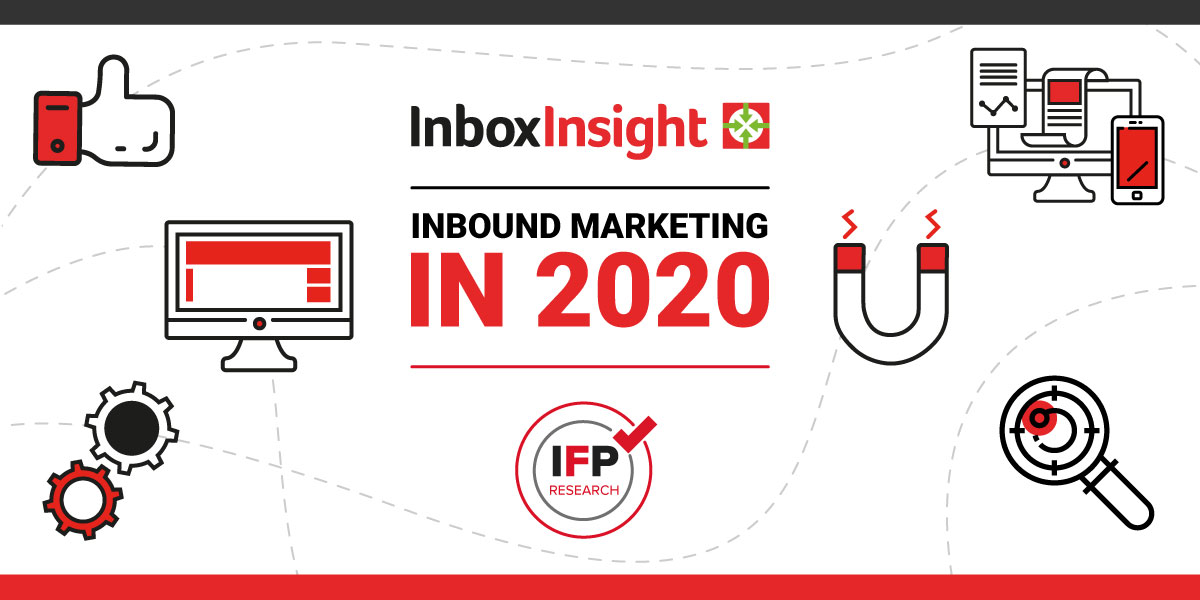 InboxInsight

INBOUND MARKETING
IN 2020

IFP
RESEARCH